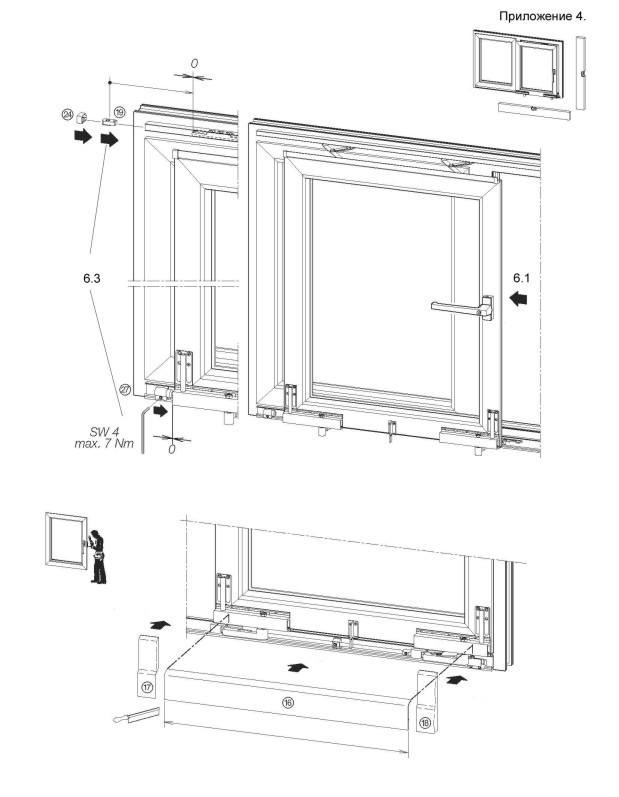 Приложение 4.

0

24

19

6.3

6.1

27

SW 4
max. 7 Nm

0

17

16

18